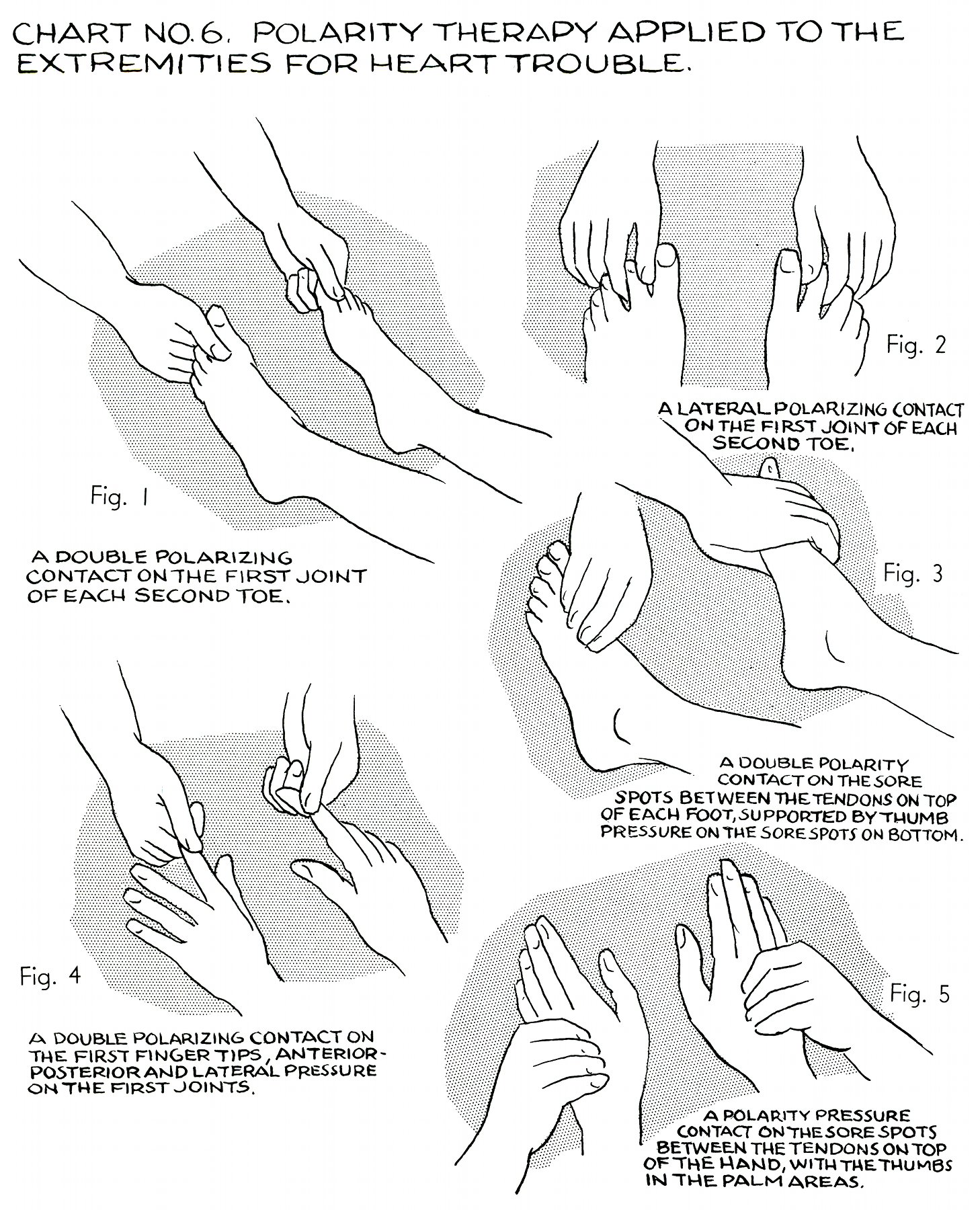 CHART NO. 6. POLARITY THERAPY APPLIED TO THE EXTREMITIES FOR HEART TROUBLE.

Fig. 1

A DOUBLE POLARIZING CONTACT ON THE FIRST JOINT OF EACH SECOND TOE.

Fig. 2

A LATERAL POLARIZING CONTACT ON THE FIRST JOINT OF EACH SECOND TOE.

Fig. 3

A DOUBLE POLARITY CONTACT ON THE SORE SPOTS BETWEEN THE TENDONS ON TOP OF EACH FOOT, SUPPORTED BY THUMB PRESSURE ON THE SORE SPOTS ON BOTTOM.

Fig. 4

A DOUBLE POLARIZING CONTACT ON THE FIRST FINGER TIPS, ANTERIOR-POSTERIOR AND LATERAL PRESSURE ON THE FIRST JOINTS.

Fig. 5

A POLARITY PRESSURE CONTACT ON THE SORE SPOTS BETWEEN THE TENDONS ON TOP OF THE HAND, WITH THE THUMBS IN THE PALM AREAS.